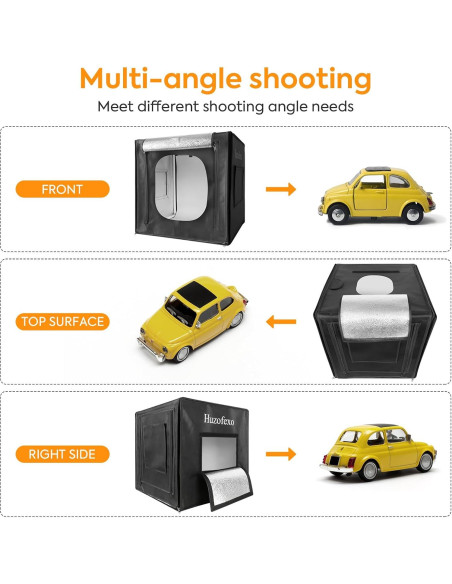 Multi-angle shooting

Meet different shooting angle needs

FRONT

TOP SURFACE

RIGHT SIDE

Huzofexo