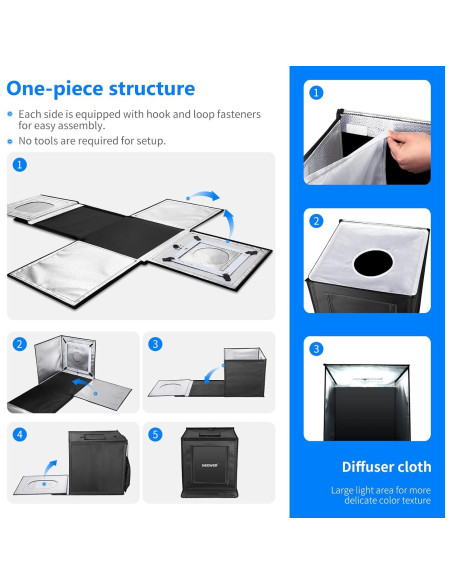 One-piece structure

Each side is equipped with hook and loop fasteners for easy assembly.

No tools are required for setup.

1

2

3

4

5

NEEWER

1

2

3

Diffuser cloth

Large light area for more delicate color texture