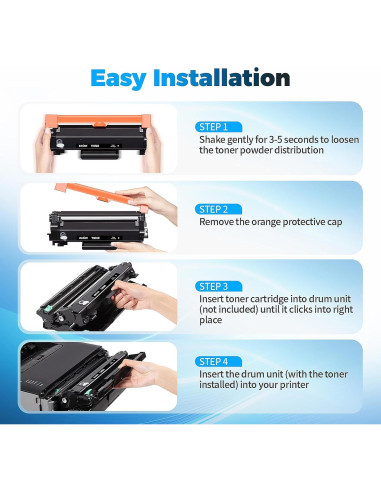 Easy Installation

STEP 1
Shake gently for 3-5 seconds to loosen the toner powder distribution

STEP 2
Remove the orange protective cap

STEP 3
Insert toner cartridge into drum unit (not included) until it clicks into right place

STEP 4
Insert the drum unit (with the toner installed) into your printer