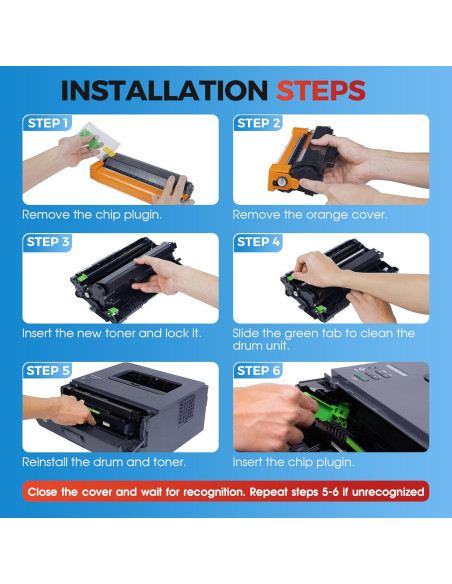 INSTALLATION STEPS

STEP 1

Remove the chip plugin.

STEP 2

Remove the orange cover.

STEP 3

Insert the new toner and lock it.

STEP 4

Slide the green tab to clean the drum unit.

STEP 5

Reinstall the drum and toner.

STEP 6

Insert the chip plugin.

Close the cover and wait for recognition. Repeat steps 5-6 if unrecognized