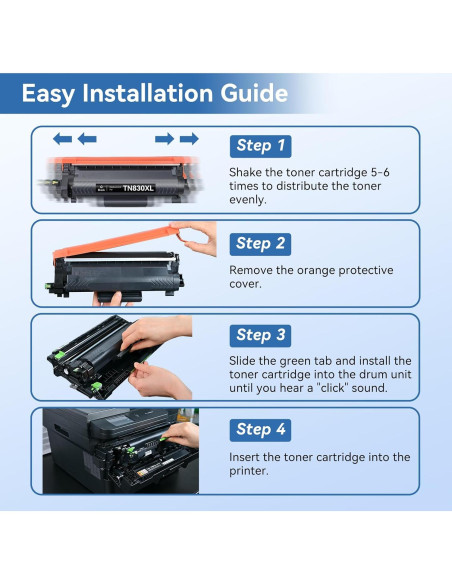 Easy Installation Guide

TN830XL

Step 1

Shake the toner cartridge 5-6 times to distribute the toner evenly.

Step 2

Remove the orange protective cover.

Step 3

Slide the green tab and install the toner cartridge into the drum unit until you hear a "click" sound.

Step 4

Insert the toner cartridge into the printer.