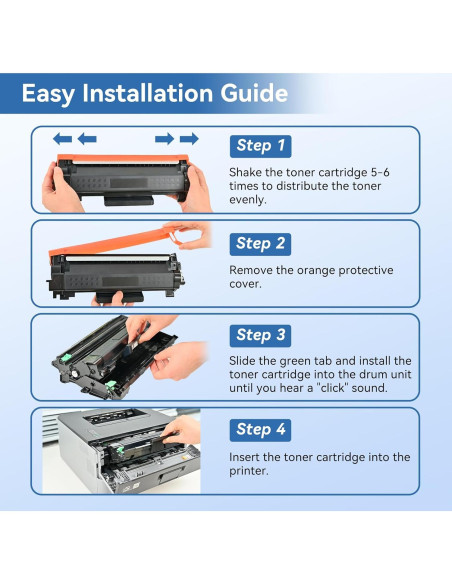 Easy Installation Guide

Step 1

Shake the toner cartridge 5-6 times to distribute the toner evenly.

Step 2

Remove the orange protective cover.

Step 3

Slide the green tab and install the toner cartridge into the drum unit until you hear a "click" sound.

Step 4

Insert the toner cartridge into the printer.