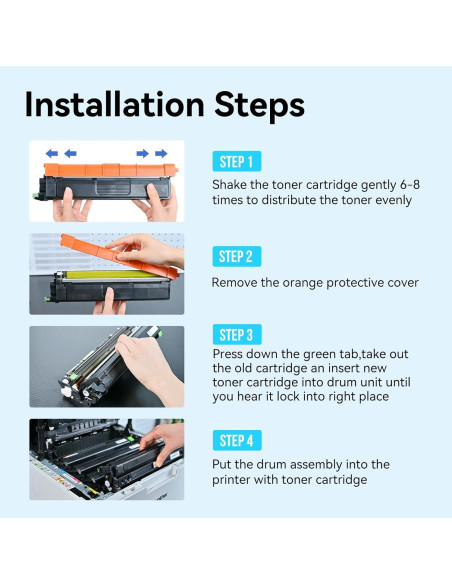 Installation Steps

STEP 1

Shake the toner cartridge gently 6-8 times to distribute the toner evenly

STEP 2

Remove the orange protective cover

STEP 3

Press down the green tab,take out the old cartridge an insert new toner cartridge into drum unit until you hear it lock into right place

STEP 4

Put the drum assembly into the printer with toner cartridge