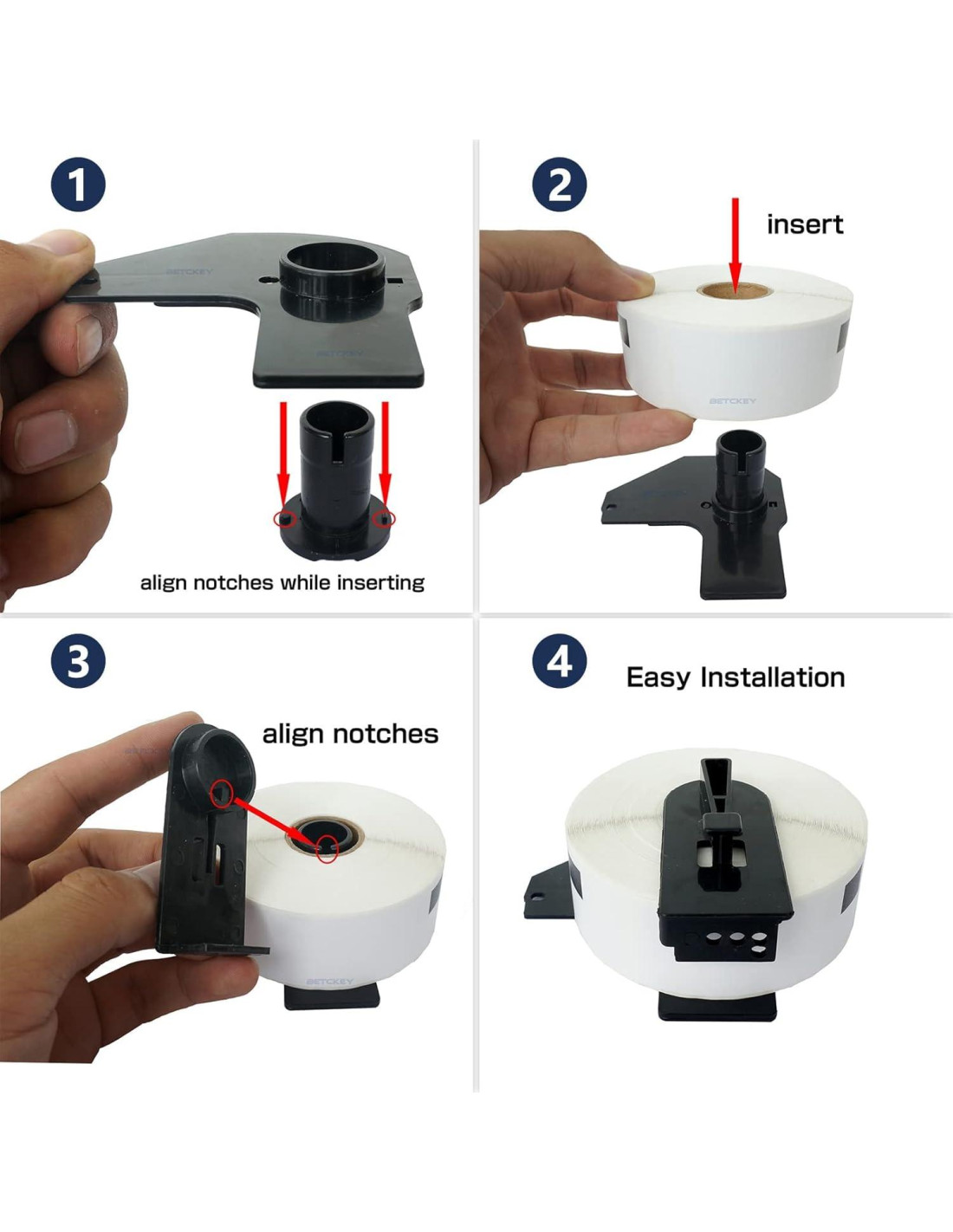 1

BETCKEY

BETCKEY

align notches while inserting

2

insert

BETCKEY

3

align notches

BETCKEY

4

Easy Installation