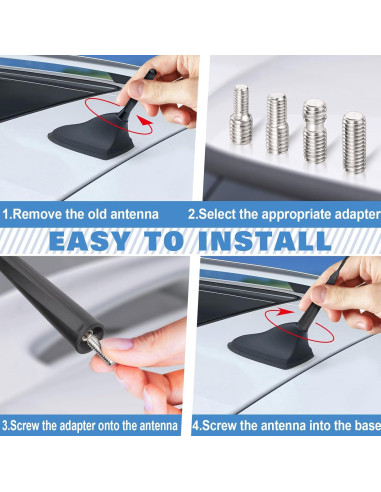 1.Remove the old antenna

2.Select the appropriate adapter

EASY TO INSTALL

3.Screw the adapter onto the antenna

4.Screw the antenna into the base