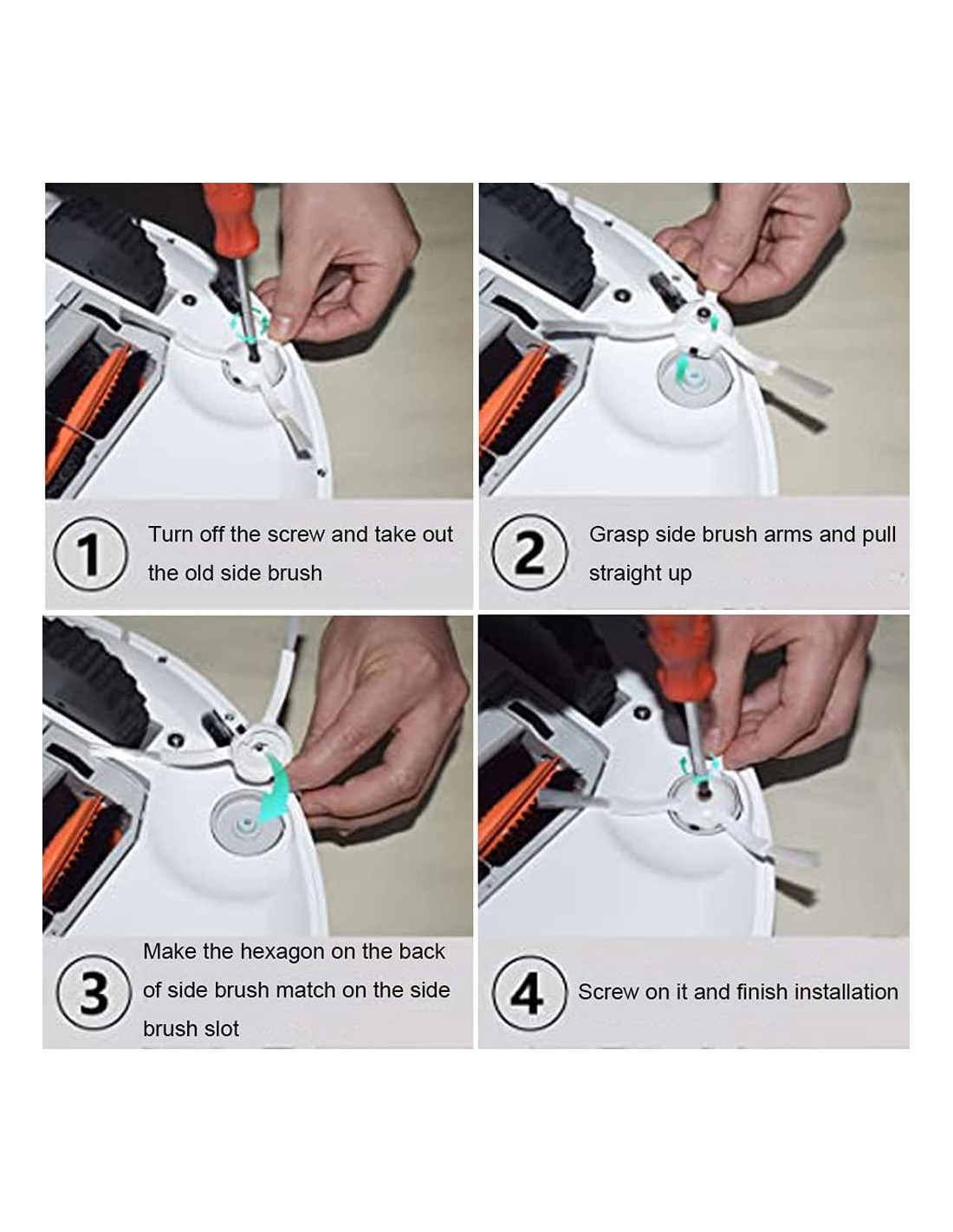 1 Turn off the screw and take out the old side brush

2 Grasp side brush arms and pull straight up

3 Make the hexagon on the back of side brush match on the side brush slot

4 Screw on it and finish installation