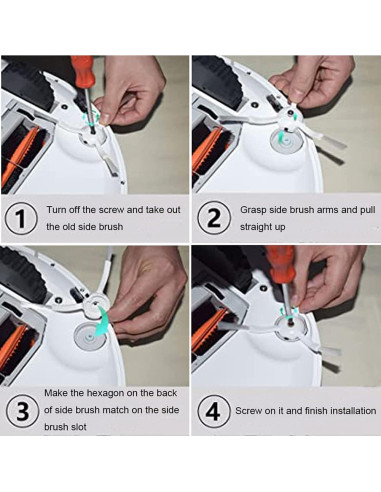 1 Turn off the screw and take out the old side brush

2 Grasp side brush arms and pull straight up

3 Make the hexagon on the back of side brush match on the side brush slot

4 Screw on it and finish installation