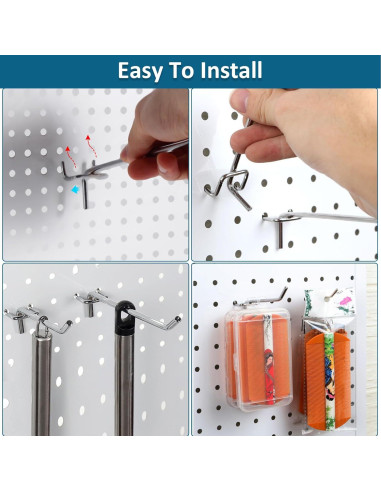 Easy To Install