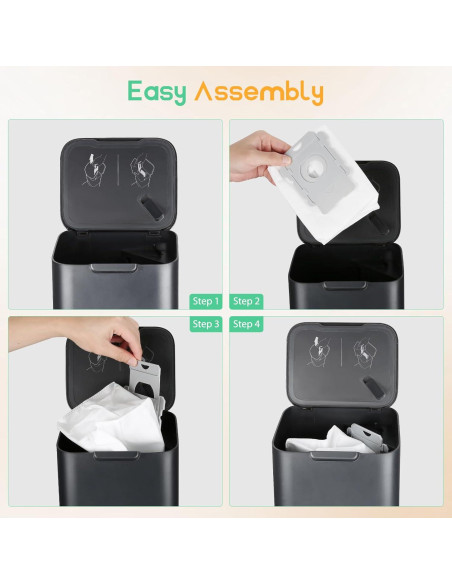 Easy Assembly

Step 1

Step 2

Step 3

Step 4