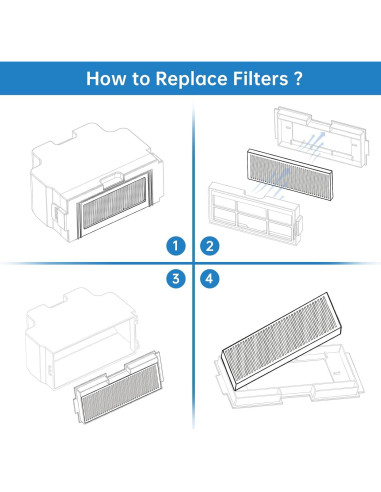 How to Replace Filters ?

1

2

3

4