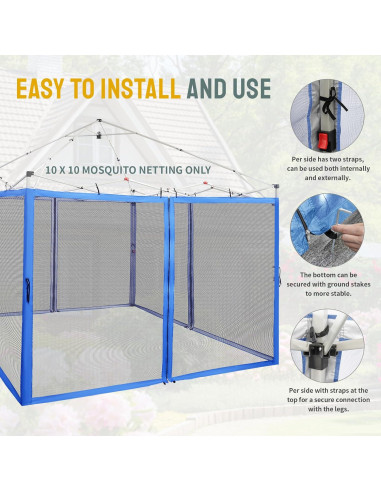 EASY TO INSTALL AND USE

10 X 10 MOSQUITO NETTING ONLY

Per side has two straps, can be used both internally and externally.

The bottom can be secured with ground stakes to more stable.

Per side with straps at the top for a secure connection with the legs.