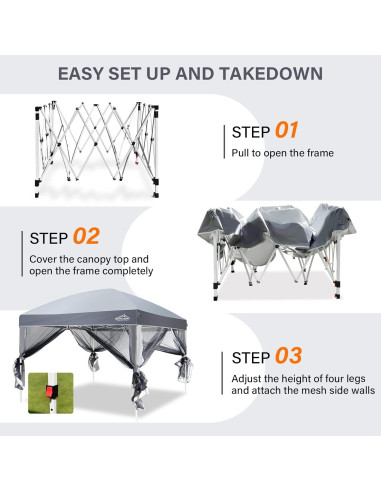 EASY SET UP AND TAKEDOWN

STEP 01
Pull to open the frame

STEP 02
Cover the canopy top and open the frame completely

STEP 03
Adjust the height of four legs and attach the mesh side walls