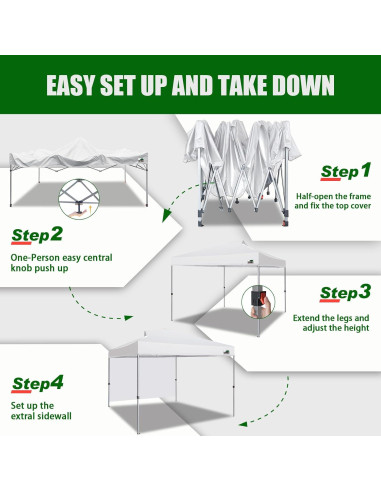 EASY SET UP AND TAKE DOWN

Step1

Half-open the frame and fix the top cover

Step2

One-Person easy central knob push up

Step3

Extend the legs and adjust the height

Step4

Set up the extral sidewall