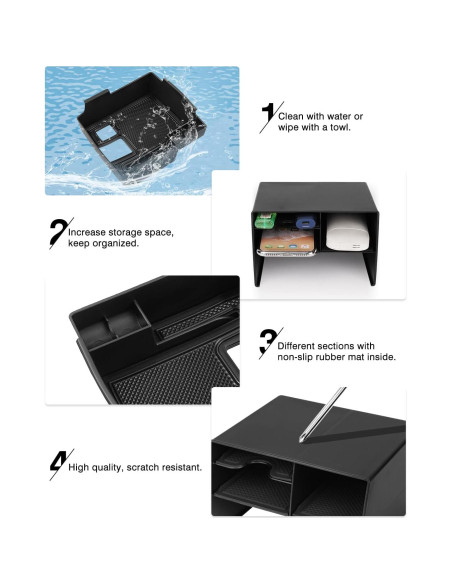 1 Clean with water or wipe with a towl.

2 Increase storage space, keep organized.

3 Different sections with non-slip rubber mat inside.

4 High quality, scratch resistant.