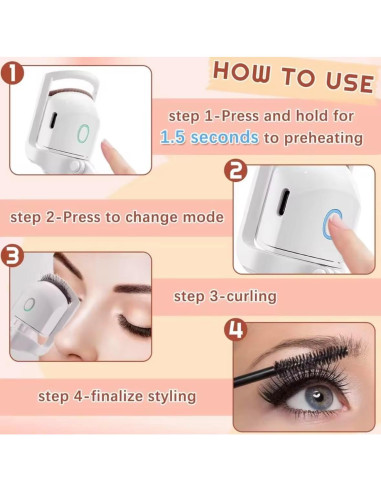 1

HOW TO USE

step 1-Press and hold for 1.5 seconds to preheating

2

step 2-Press to change mode

3

step 3-curling

4

step 4-finalize styling