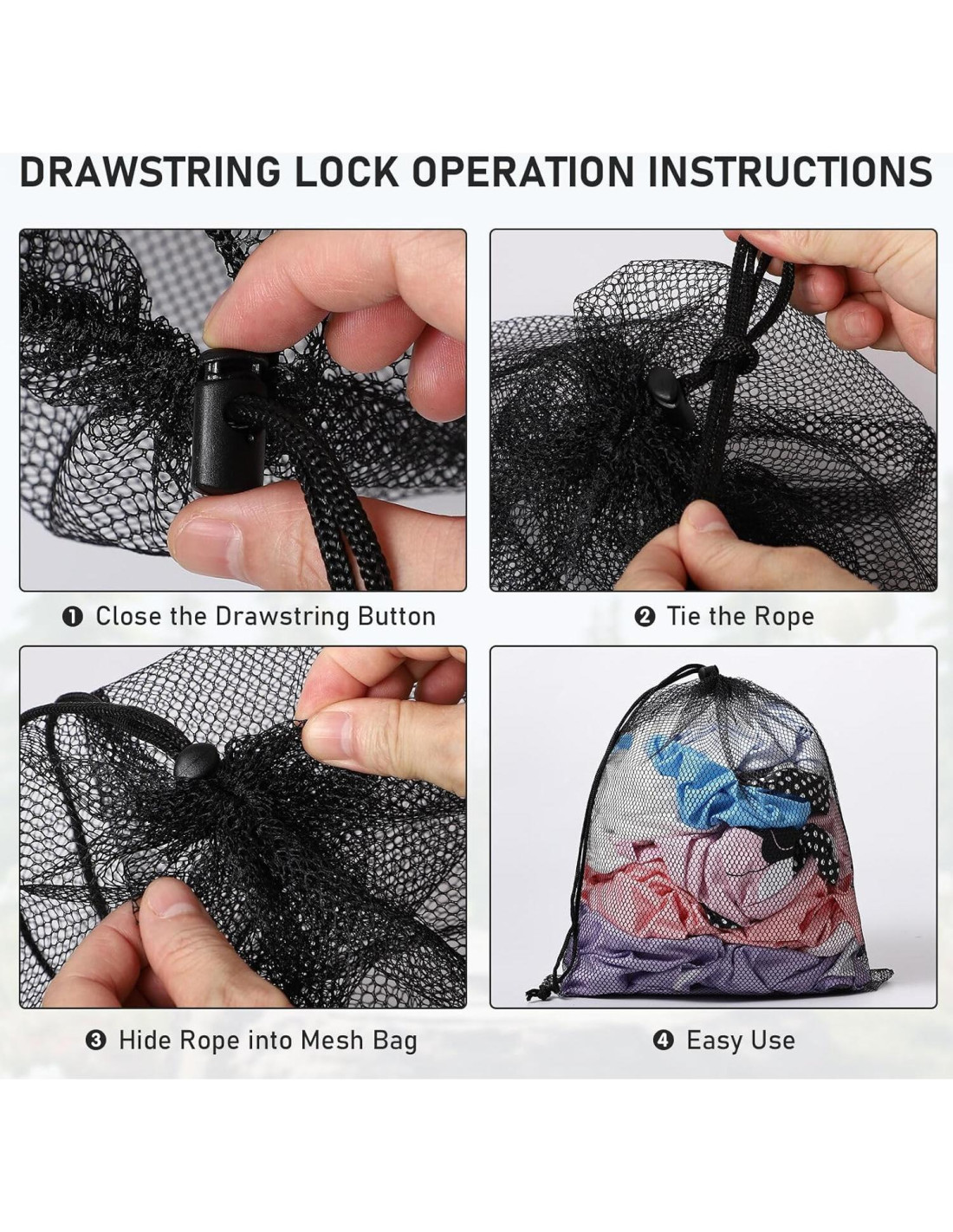 DRAWSTRING LOCK OPERATION INSTRUCTIONS

❶ Close the Drawstring Button

❷ Tie the Rope

❸ Hide Rope into Mesh Bag

❹ Easy Use