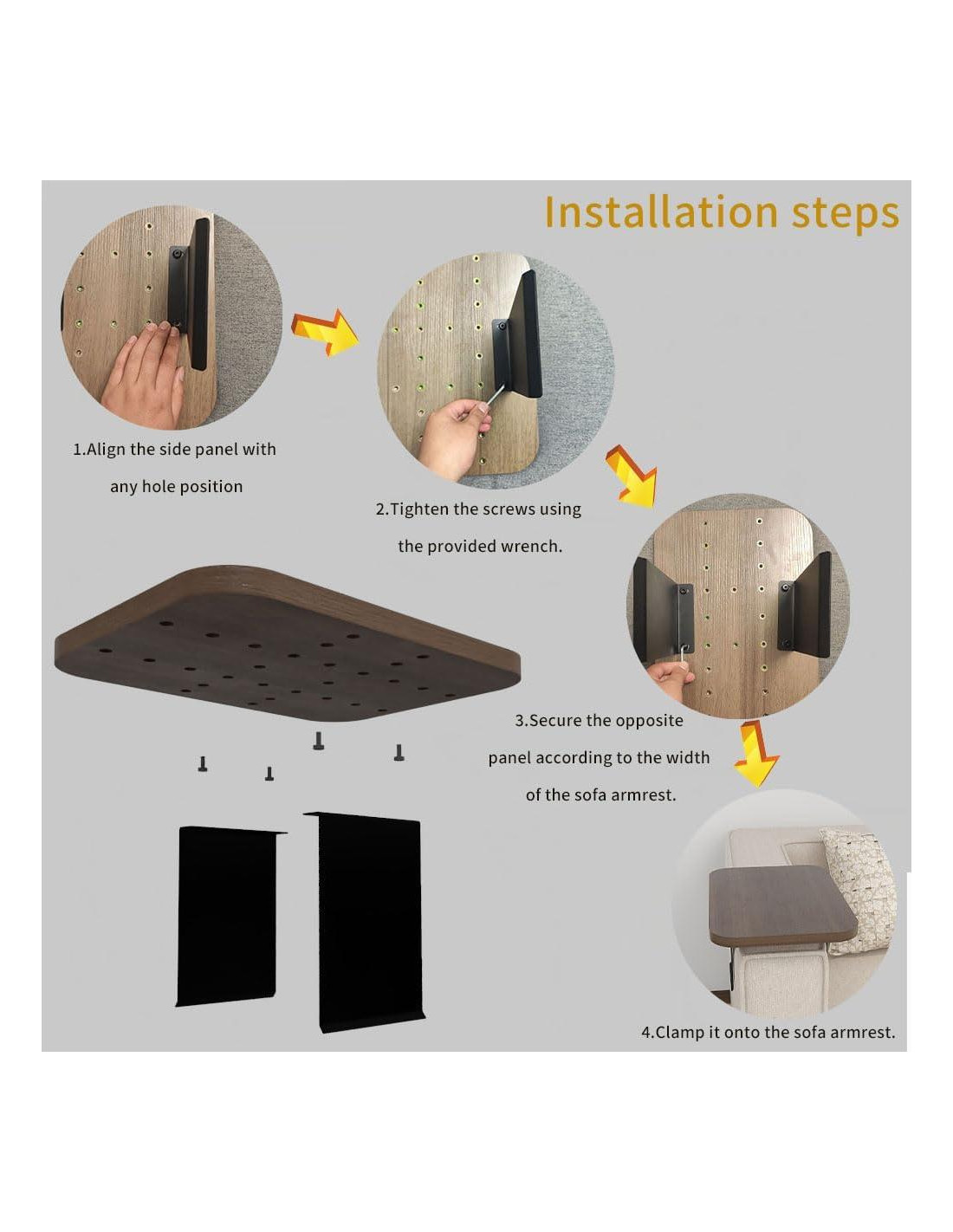 Installation steps

1.Align the side panel with any hole position

2.Tighten the screws using the provided wrench.

3.Secure the opposite panel according to the width of the sofa armrest.

4.Clamp it onto the sofa armrest.