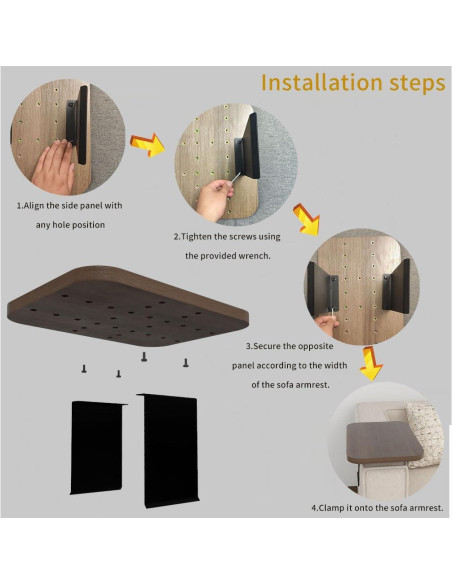 Installation steps

1.Align the side panel with any hole position

2.Tighten the screws using the provided wrench.

3.Secure the opposite panel according to the width of the sofa armrest.

4.Clamp it onto the sofa armrest.