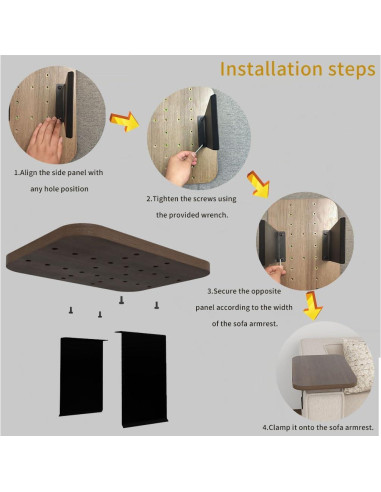 Installation steps

1.Align the side panel with any hole position

2.Tighten the screws using the provided wrench.

3.Secure the opposite panel according to the width of the sofa armrest.

4.Clamp it onto the sofa armrest.