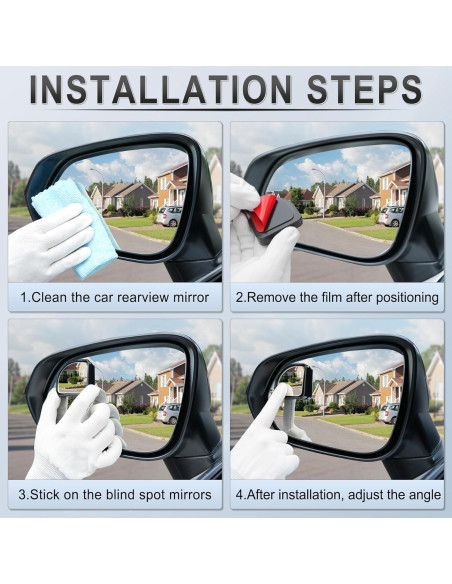 INSTALLATION STEPS

1.Clean the car rearview mirror

2.Remove the film after positioning

3.Stick on the blind spot mirrors

4.After installation, adjust the angle