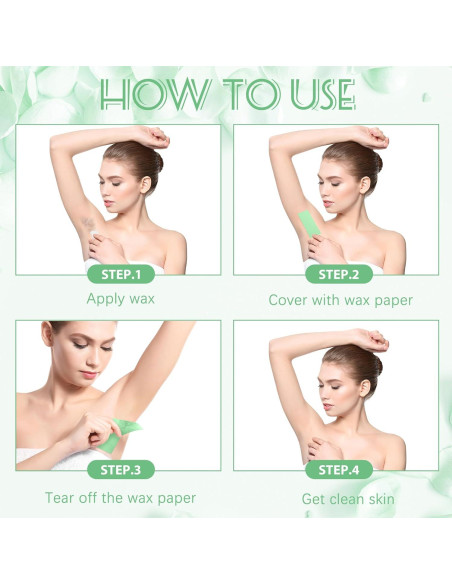 HOW TO USE

STEP.1

Apply wax

STEP.2

Cover with wax paper

STEP.3

Tear off the wax paper

STEP.4

Get clean skin