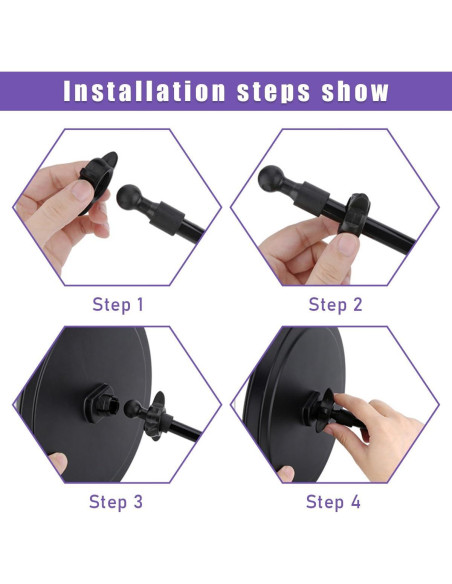 Installation steps show

Step 1

Step 2

Step 3

Step 4