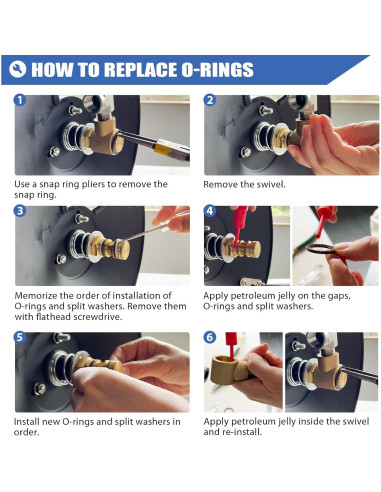 HOW TO REPLACE O-RINGS

1
Use a snap ring pliers to remove the snap ring.

2
Remove the swivel.

3
Memorize the order of installation of O-rings and split washers. Remove them with flathead screwdrive.

4
Apply petroleum jelly on the gaps, O-rings and split washers.

5
Install new O-rings and split washers in order.

6
Apply petroleum jelly inside the swivel and re-install.