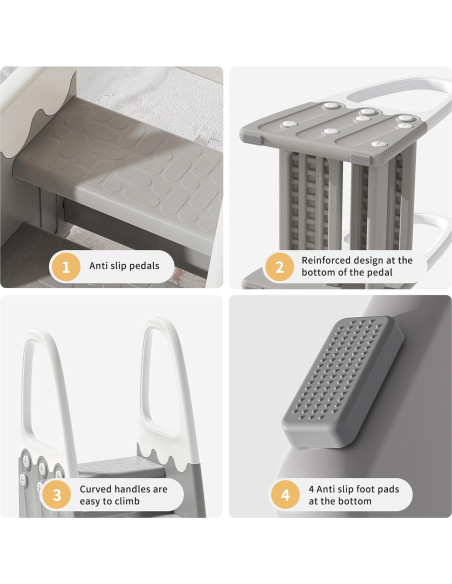 1 Anti slip pedals

2 Reinforced design at the bottom of the pedal

3 Curved handles are easy to climb

4 4 Anti slip foot pads at the bottom