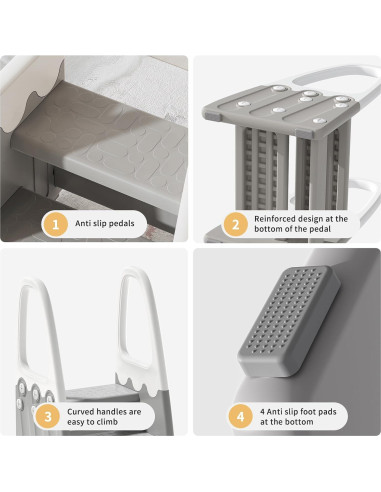 1 Anti slip pedals

2 Reinforced design at the bottom of the pedal

3 Curved handles are easy to climb

4 4 Anti slip foot pads at the bottom