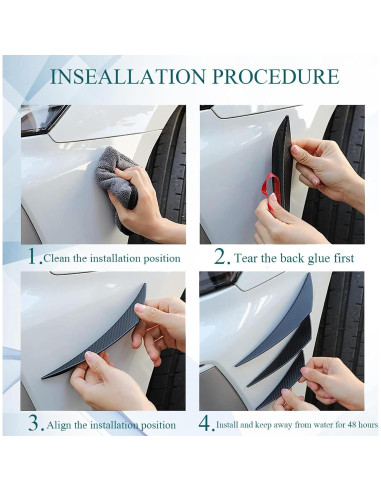 INSEALLATION PROCEDURE

1. Clean the installation position

2. Tear the back glue first

3. Align the installation position

4. Install and keep away from water for 48 hours