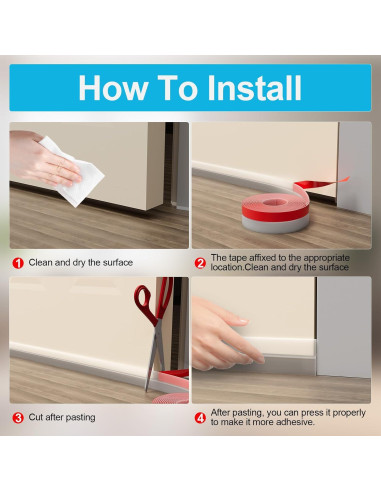 How To Install

1 Clean and dry the surface

2 The tape affixed to the appropriate location.Clean and dry the surface

3 Cut after pasting

4 After pasting, you can press it properly to make it more adhesive.