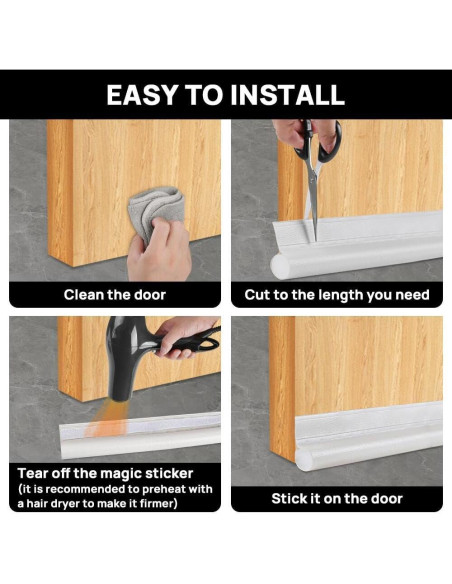 EASY TO INSTALL

Clean the door

Cut to the length you need

Tear off the magic sticker (it is recommended to preheat with a hair dryer to make it firmer)

Stick it on the door