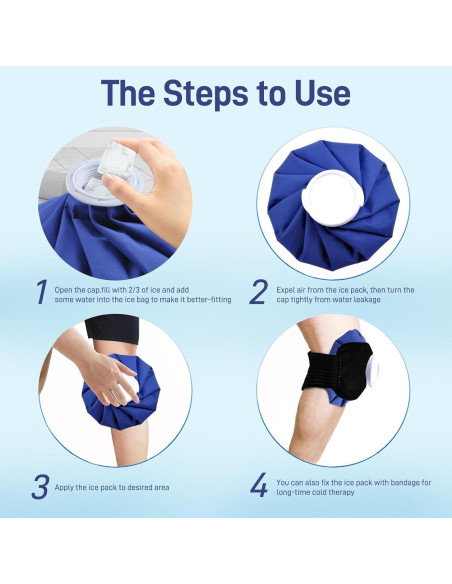 The Steps to Use

1 Open the cap.fill with 2/3 of ice and add some water into the ice bag to make it better-fitting

2 Expel air from the ice pack, then turn the cap tightly from water leakage

3 Apply the ice pack to desired area

4 You can also fix the ice pack with bandage for long-time cold therapy