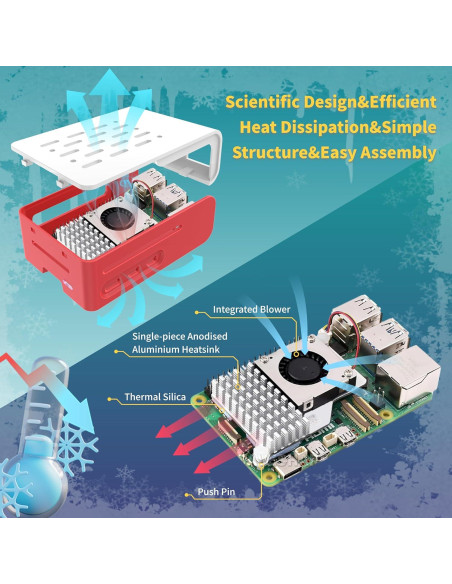 Scientific Design&Efficient Heat Dissipation&Simple Structure&Easy Assembly

Integrated Blower

Single-piece Anodised Aluminium Heatsink

Thermal Silica

Push Pin