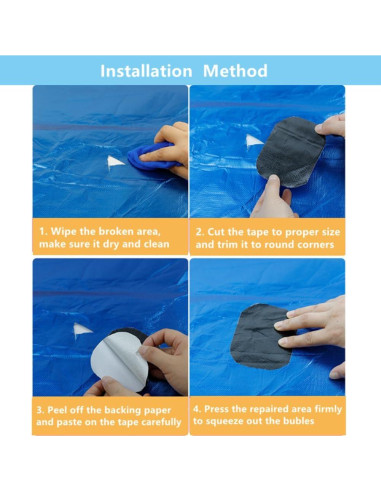 Installation Method

1. Wipe the broken area, make sure it dry and clean

2. Cut the tape to proper size and trim it to round corners

3. Peel off the backing paper and paste on the tape carefully

4. Press the repaired area firmly to squeeze out the bubles