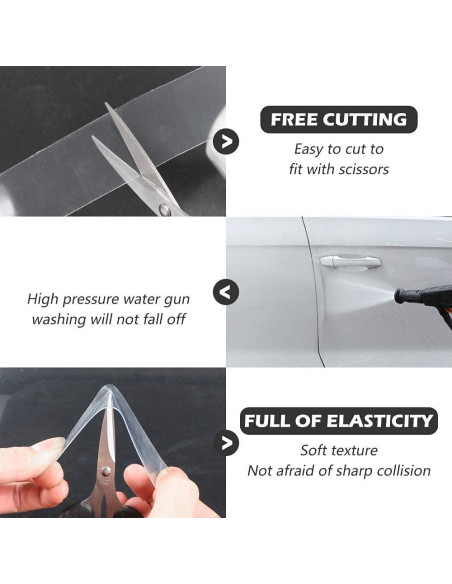 FREE CUTTING
Easy to cut to fit with scissors

High pressure water gun washing will not fall off

FULL OF ELASTICITY
Soft texture
Not afraid of sharp collision