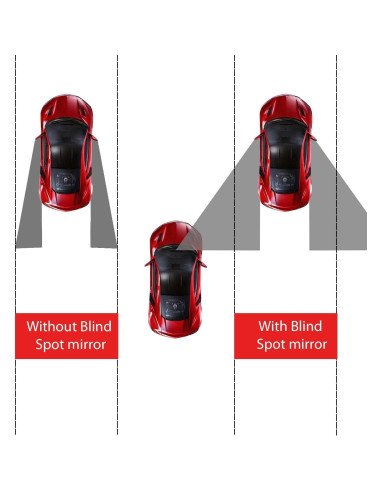 Without Blind Spot mirror

With Blind Spot mirror