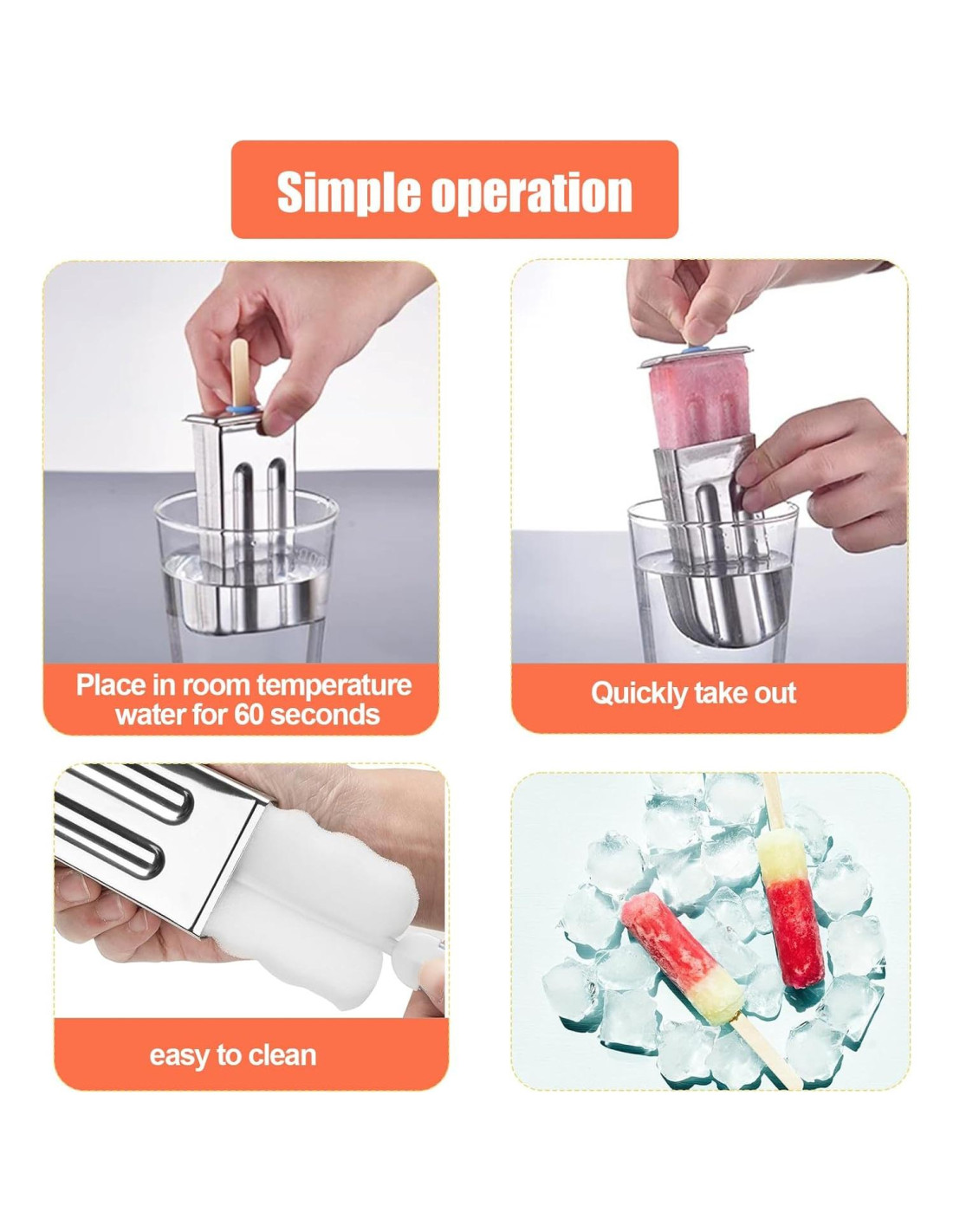 Simple operation

Place in room temperature water for 60 seconds

Quickly take out

easy to clean