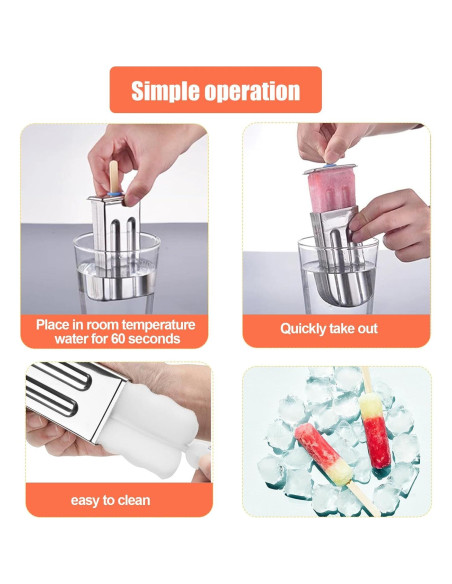 Simple operation

Place in room temperature water for 60 seconds

Quickly take out

easy to clean