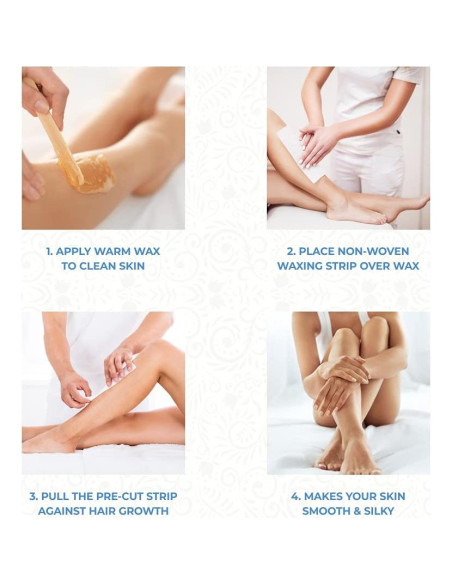 1. APPLY WARM WAX TO CLEAN SKIN

2. PLACE NON-WOVEN WAXING STRIP OVER WAX

3. PULL THE PRE-CUT STRIP AGAINST HAIR GROWTH

4. MAKES YOUR SKIN SMOOTH & SILKY