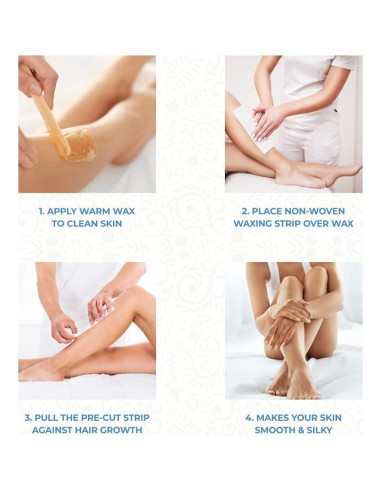 1. APPLY WARM WAX TO CLEAN SKIN

2. PLACE NON-WOVEN WAXING STRIP OVER WAX

3. PULL THE PRE-CUT STRIP AGAINST HAIR GROWTH

4. MAKES YOUR SKIN SMOOTH & SILKY