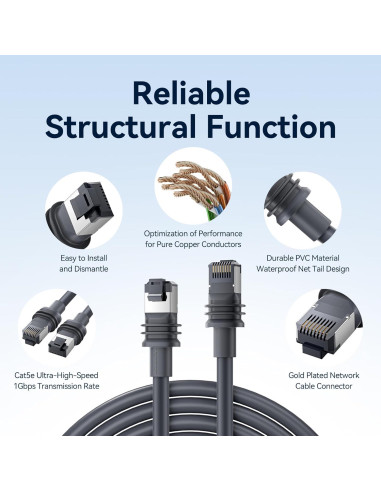 Reliable
Structural Function

Easy to Install
and Dismantle

Optimization of Performance
for Pure Copper Conductors

Durable PVC Material
Waterproof Net Tail Design

Cat5e Ultra-High-Speed
1Gbps Transmission Rate

Gold Plated Network
Cable Connector