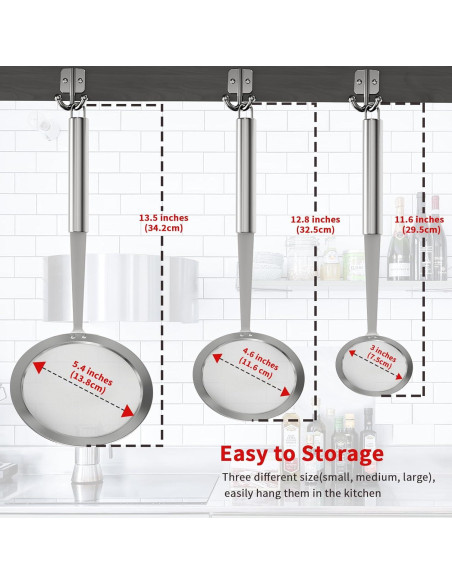 13.5 inches
(34.2cm)

12.8 inches
(32.5cm)

11.6 inches
(29.5cm)

5.4 inches
(13.8cm)

4.6 inches
(11.6 cm)

3 inches
(7.5cm)

Easy to Storage

Three different size(small, medium, large), easily hang them in the kitchen