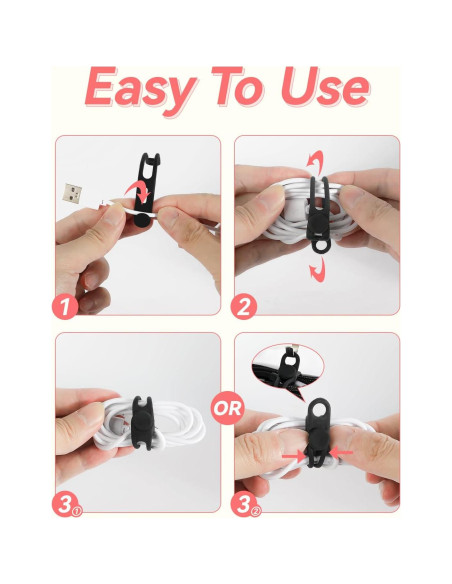 Easy To Use

1

2

3①

OR

3②