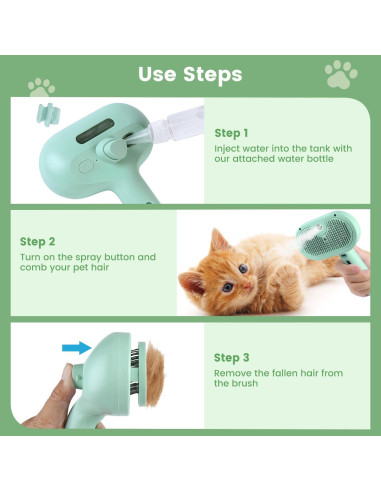 Use Steps

Step 1
Inject water into the tank with our attached water bottle

Step 2
Turn on the spray button and comb your pet hair

Step 3
Remove the fallen hair from the brush