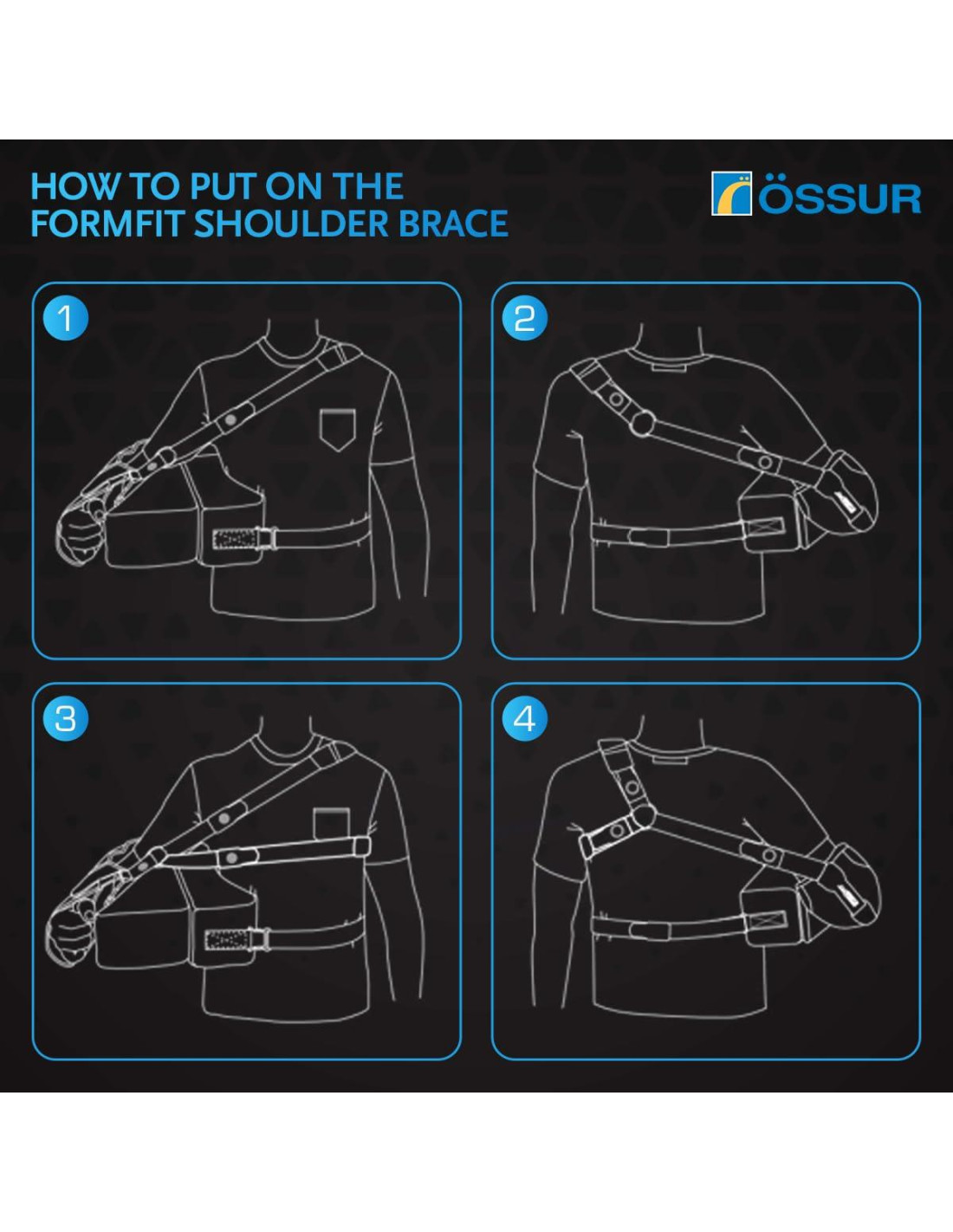 HOW TO PUT ON THE FORMFIT SHOULDER BRACE

ÖSSUR

1

2

3

4