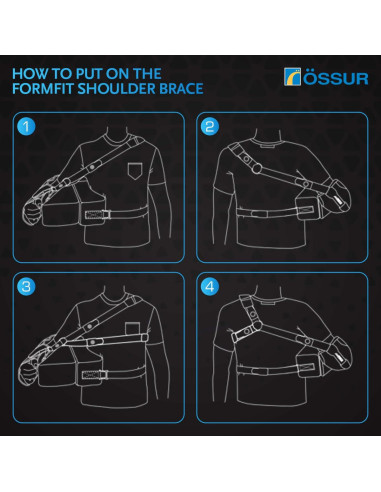 HOW TO PUT ON THE FORMFIT SHOULDER BRACE

ÖSSUR

1

2

3

4