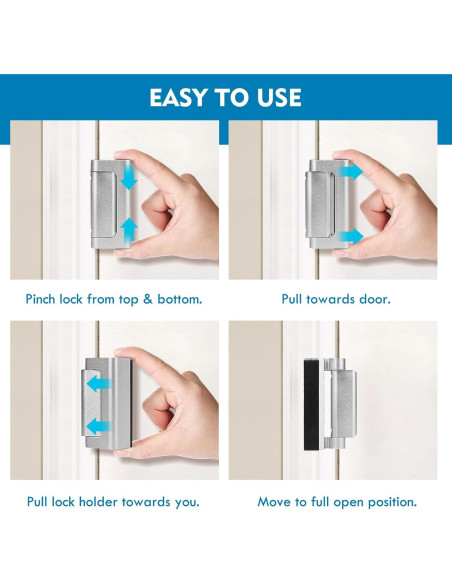 EASY TO USE

Pinch lock from top & bottom.

Pull towards door.

Pull lock holder towards you.

Move to full open position.