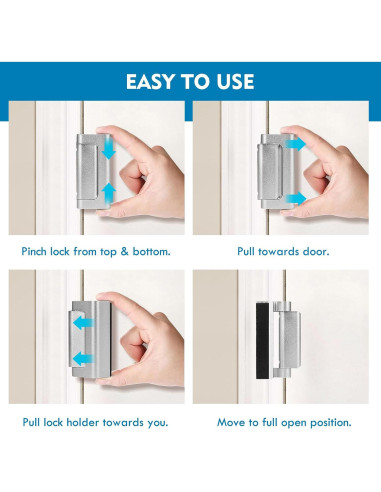 EASY TO USE

Pinch lock from top & bottom.

Pull towards door.

Pull lock holder towards you.

Move to full open position.