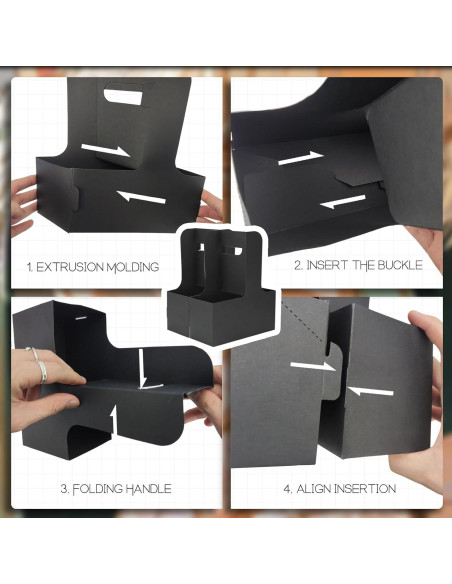 1. EXTRUSION MOLDING

2. INSERT THE BUCKLE

3. FOLDING HANDLE

4. ALIGN INSERTION